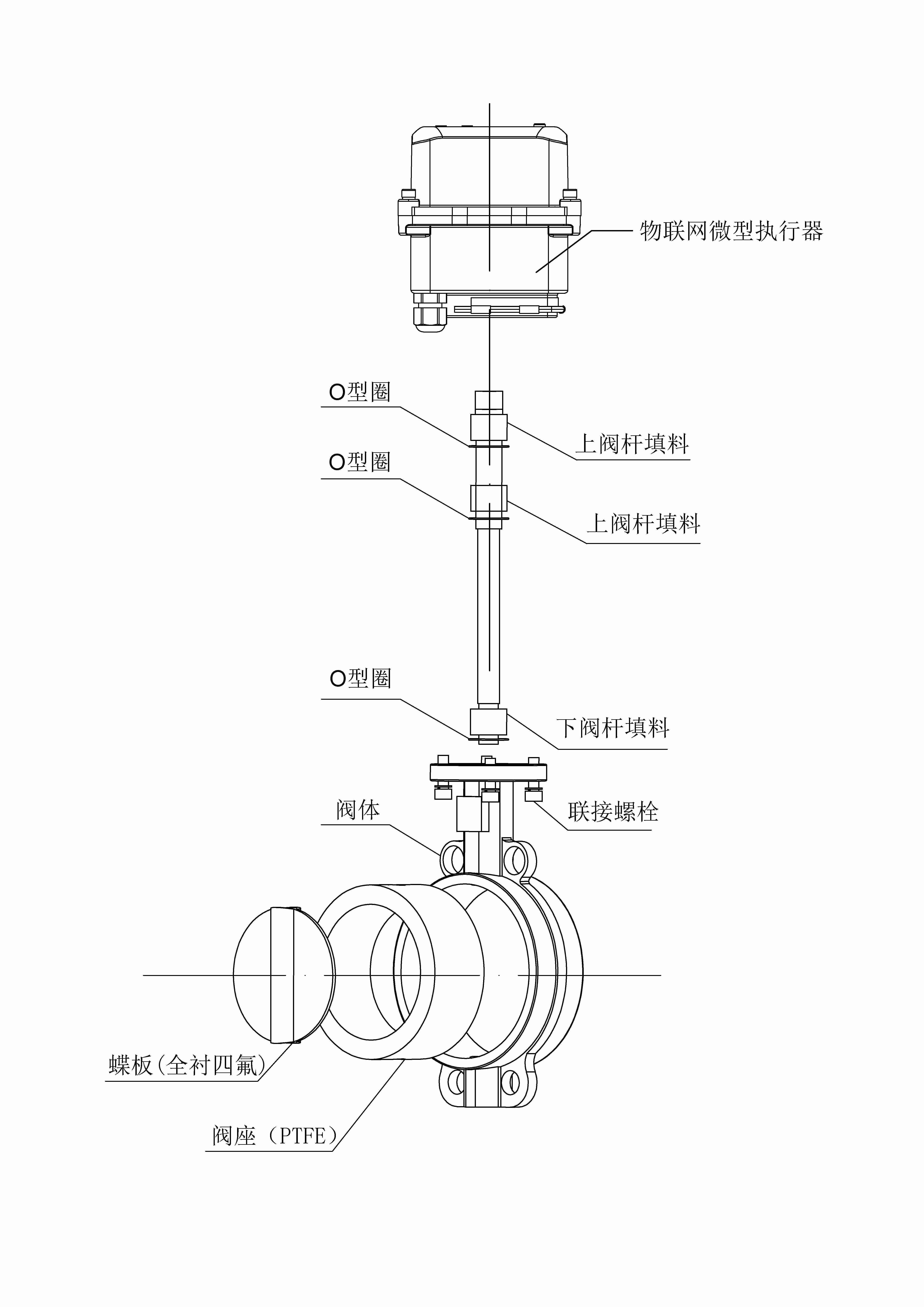 物联网微型执行器

O型圈

上阀杆填料

O型圈

上阀杆填料

O型圈

下阀杆填料

阀体

联接螺栓

蝶板(全衬四氟)

阀座（PTFE）